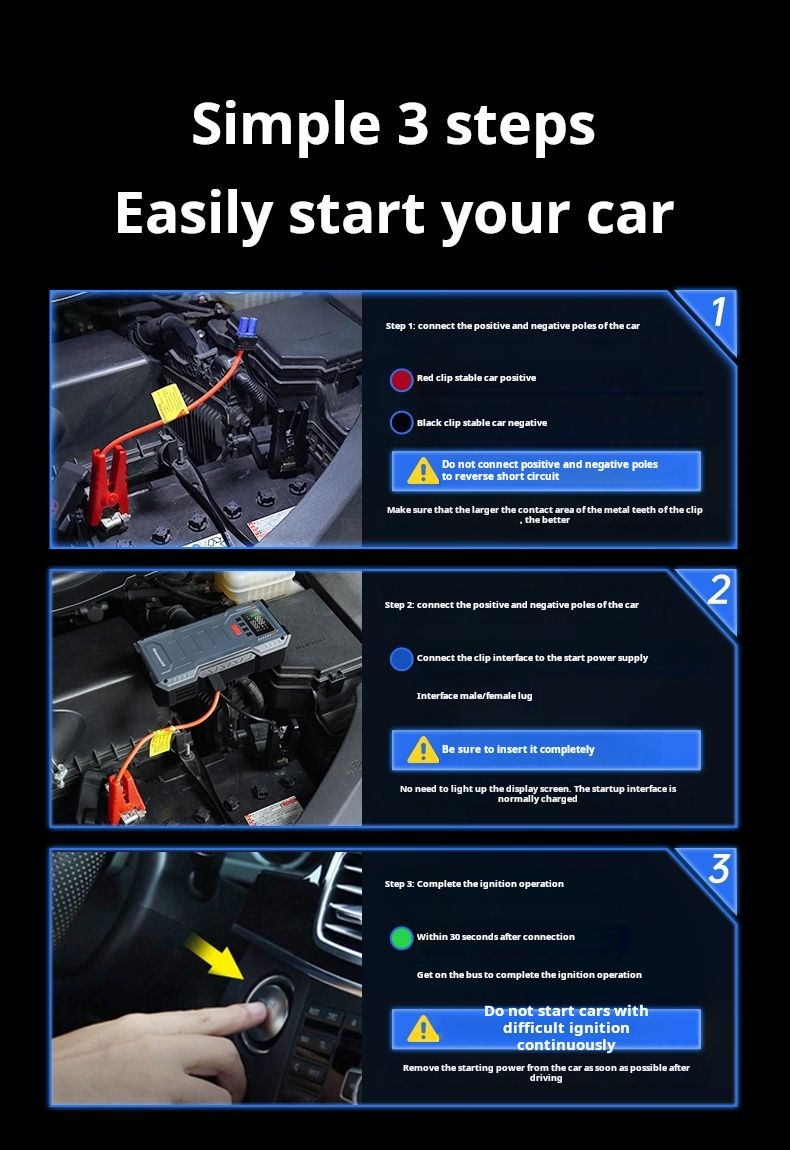 Simple 3 steps
Easily start your car

1

Step 1: connect the positive and negative poles of the car

Red clip stable car positive

Black clip stable car negative

Do not connect positive and negative poles to reverse short circuit

Make sure that the larger the contact area of the metal teeth of the clip , the better

2

Step 2: connect the positive and negative poles of the car

Connect the clip interface to the start power supply

Interface male/female lug

Be sure to insert it completely

No need to light up the display screen. The startup interface is normally charged

3

Step 3: Complete the ignition operation

Within 30 seconds after connection

Get on the bus to complete the ignition operation

Do not start cars with difficult ignition continuously

Remove the starting power from the car as soon as possible after driving