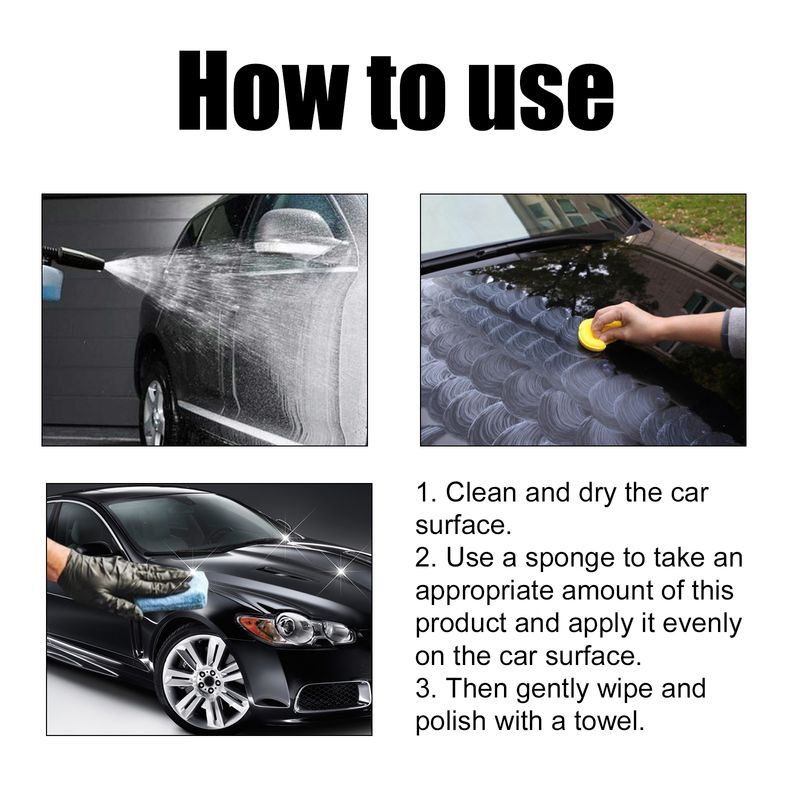 How to use

1. Clean and dry the car surface.
2. Use a sponge to take an appropriate amount of this product and apply it evenly on the car surface.
3. Then gently wipe and polish with a towel.