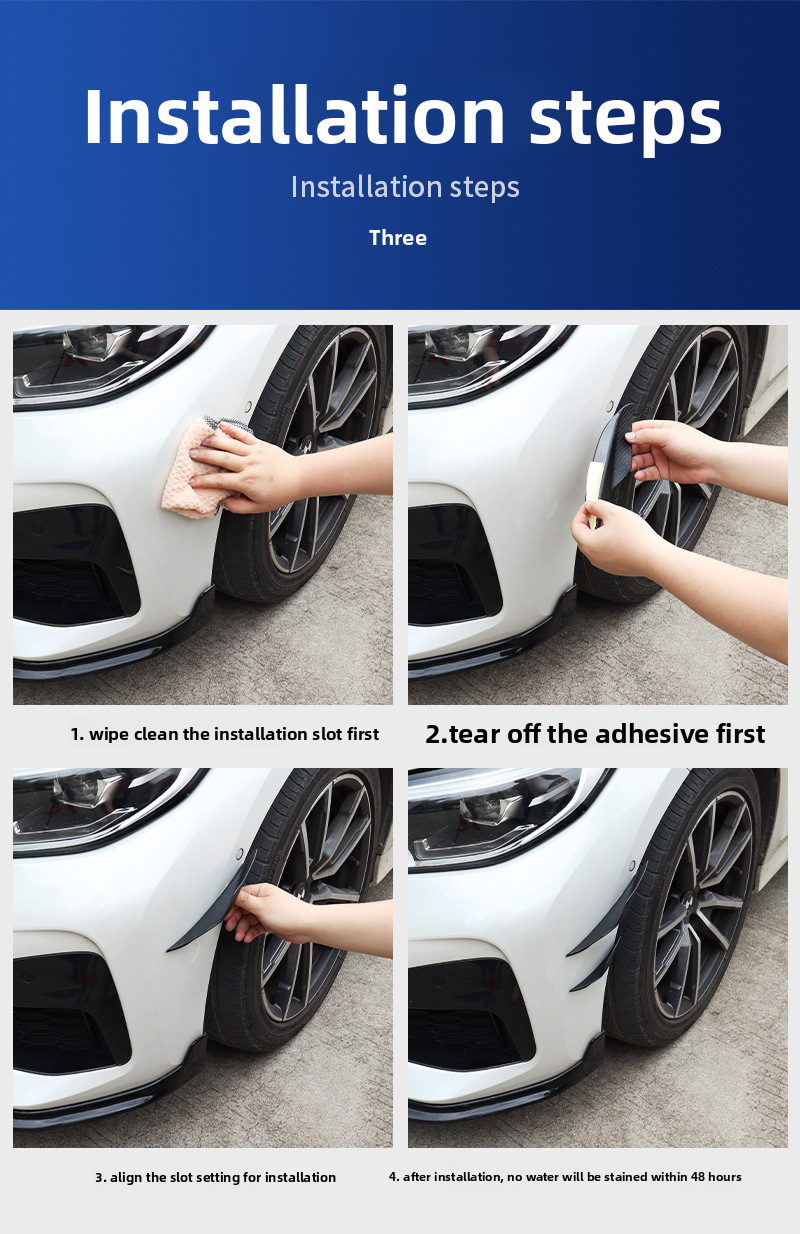 Installation steps

Installation steps

Three

1. wipe clean the installation slot first

2.tear off the adhesive first

3. align the slot setting for installation

4. after installation, no water will be stained within 48 hours