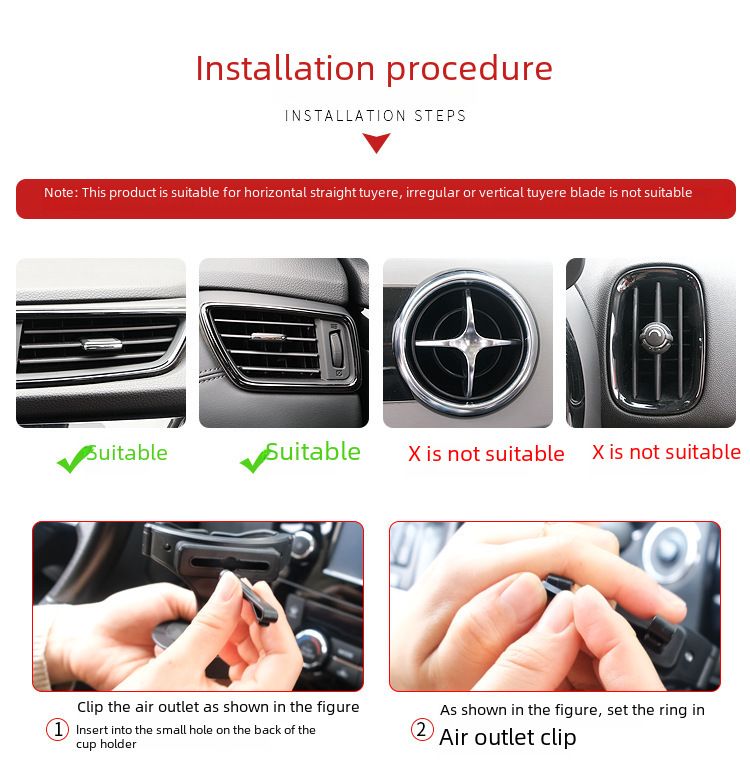 Installation procedure

INSTALLATION STEPS

Note: This product is suitable for horizontal straight tuyere, irregular or vertical tuyere blade is not suitable

Suitable

Suitable

X is not suitable

X is not suitable

Clip the air outlet as shown in the figure

① Insert into the small hole on the back of the cup holder

As shown in the figure, set the ring in

② Air outlet clip