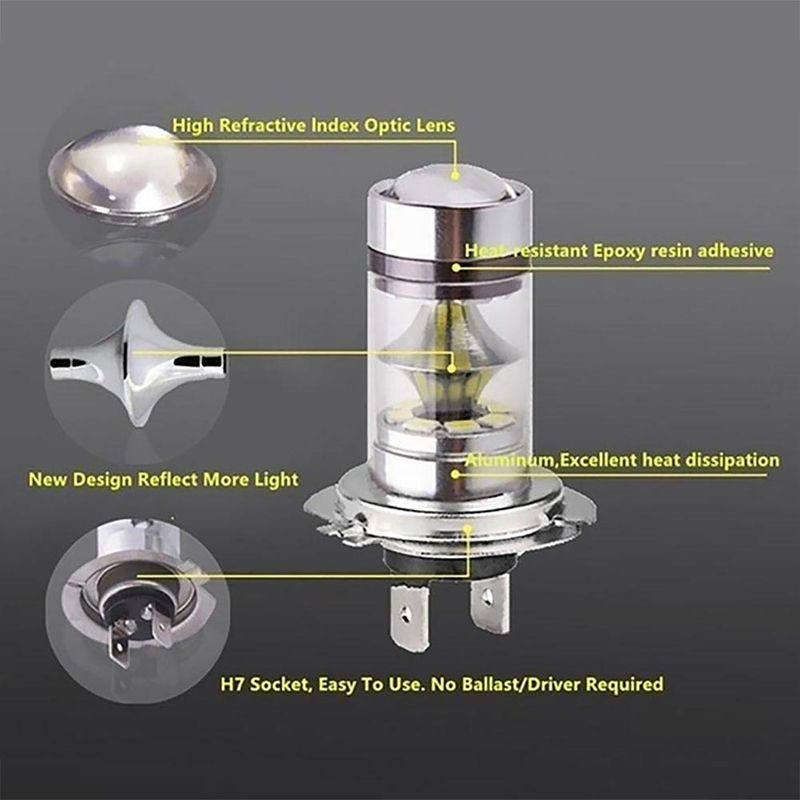 High Refractive Index Optic Lens

Heat-resistant Epoxy resin adhesive

New Design Reflect More Light

Aluminum,Excellent heat dissipation

H7 Socket, Easy To Use. No Ballast/Driver Required