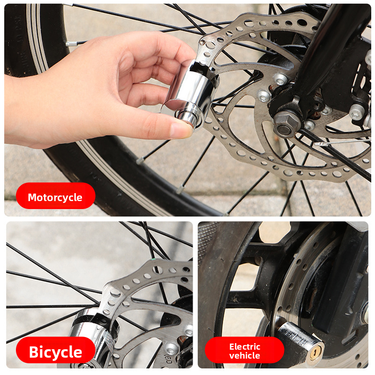 Motorcycle

Bicycle

Electric vehicle